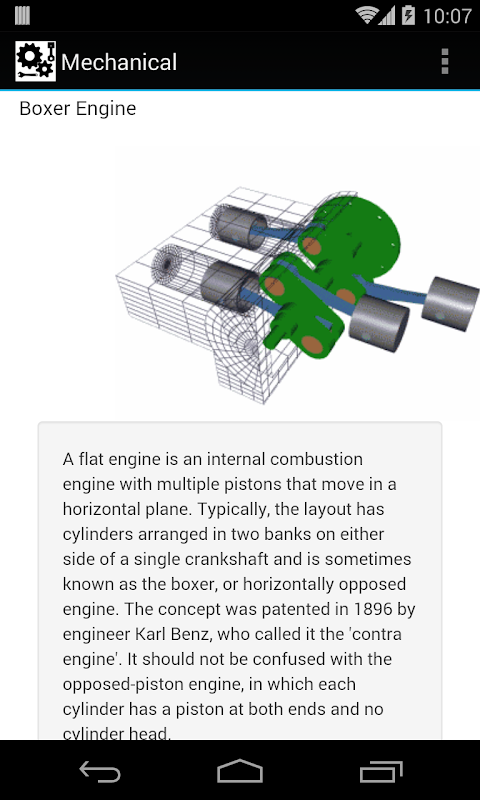 10:07

Mechanical

Boxer Engine

A flat engine is an internal combustion engine with multiple pistons that move in a horizontal plane. Typically, the layout has cylinders arranged in two banks on either side of a single crankshaft and is sometimes known as the boxer, or horizontally opposed engine. The concept was patented in 1896 by engineer Karl Benz, who called it the 'contra engine'. It should not be confused with the opposed-piston engine, in which each cylinder has a piston at both ends and no cylinder head.