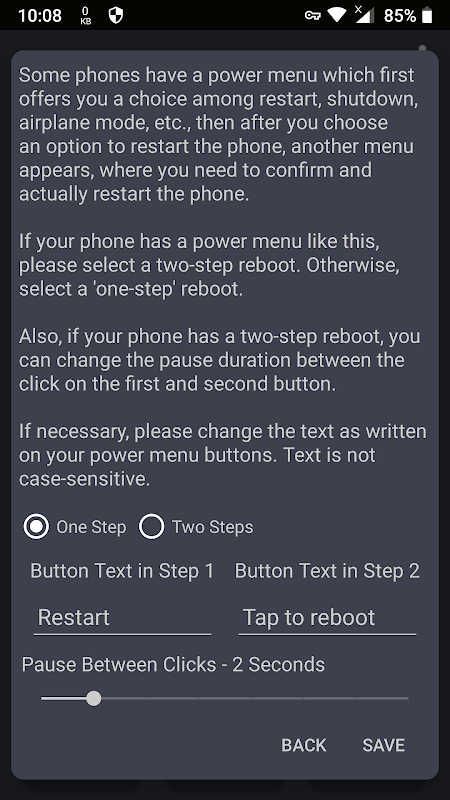 10:08 0 KB 85%

Some phones have a power menu which first offers you a choice among restart, shutdown, airplane mode, etc., then after you choose an option to restart the phone, another menu appears, where you need to confirm and actually restart the phone.

If your phone has a power menu like this, please select a two-step reboot. Otherwise, select a 'one-step' reboot.

Also, if your phone has a two-step reboot, you can change the pause duration between the click on the first and second button.

If necessary, please change the text as written on your power menu buttons. Text is not case-sensitive.

One Step
Two Steps

Button Text in Step 1
Button Text in Step 2

Restart
Tap to reboot

Pause Between Clicks - 2 Seconds

BACK
SAVE