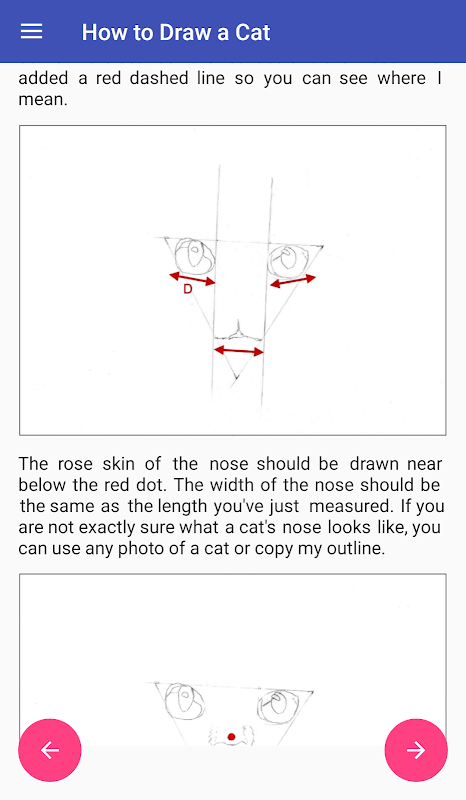 How to Draw a Cat

added a red dashed line so you can see where I mean.

D

The rose skin of the nose should be drawn near below the red dot. The width of the nose should be the same as the length you've just measured. If you are not exactly sure what a cat's nose looks like, you can use any photo of a cat or copy my outline.