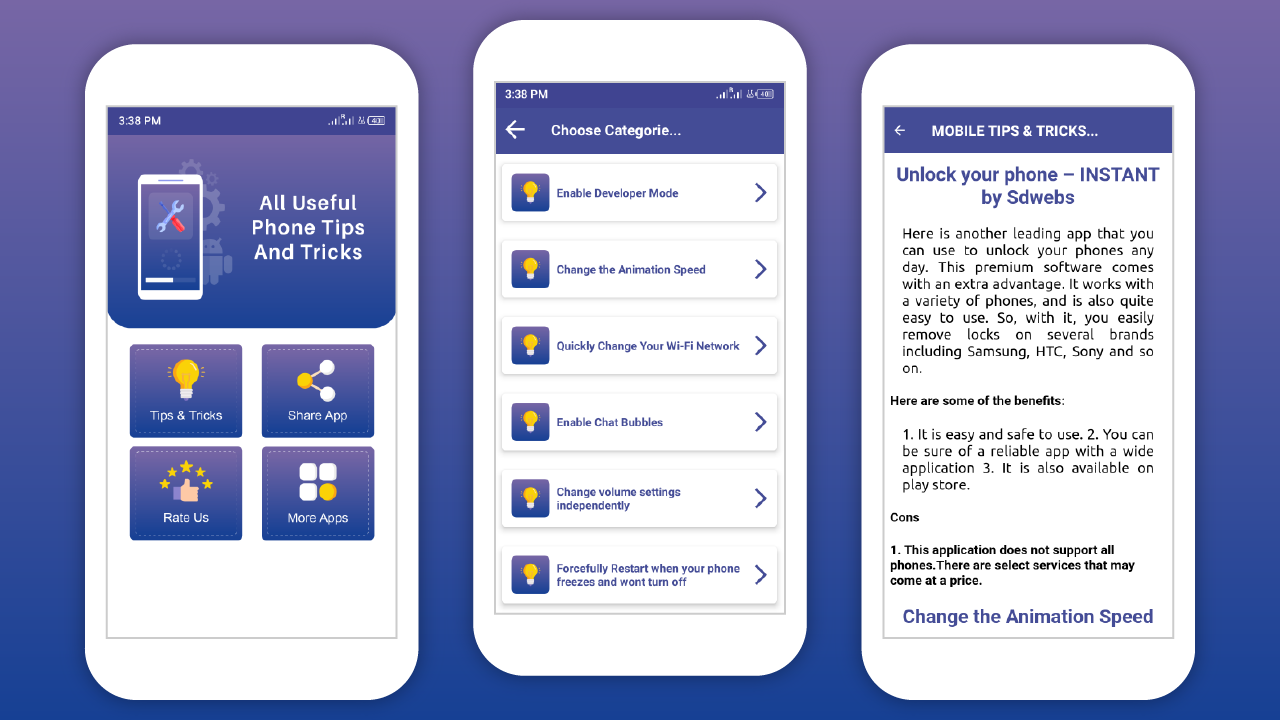 3:38 PM

All Useful Phone Tips And Tricks

Tips & Tricks

Share App

Rate Us

More Apps

3:38 PM

Choose Categorie...

Enable Developer Mode

Change the Animation Speed

Quickly Change Your Wi-Fi Network

Enable Chat Bubbles

Change volume settings independently

Forcefully Restart when your phone freezes and wont turn off

MOBILE TIPS & TRICKS...

Unlock your phone – INSTANT by Sdwebs

Here is another leading app that you can use to unlock your phones any day. This premium software comes with an extra advantage. It works with a variety of phones, and is also quite easy to use. So, with it, you easily remove locks on several brands including Samsung, HTC, Sony and so on.

Here are some of the benefits:

1. It is easy and safe to use. 2. You can be sure of a reliable app with a wide application 3. It is also available on play store.

Cons

1. This application does not support all phones.There are select services that may come at a price.

Change the Animation Speed