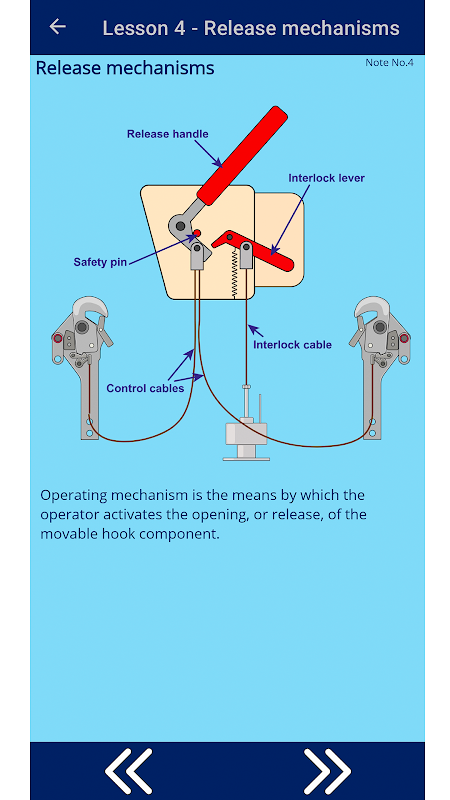 Lesson 4 - Release mechanisms

Release mechanisms

Note No.4

Release handle

Interlock lever

Safety pin

Interlock cable

Control cables

Operating mechanism is the means by which the operator activates the opening, or release, of the movable hook component.