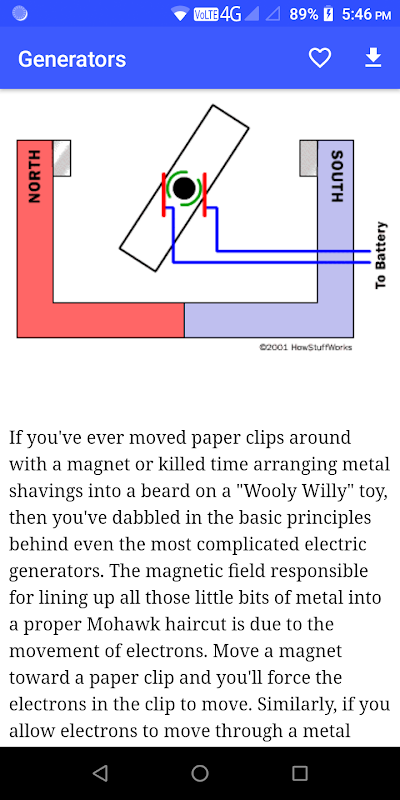 VoLTE 4G 89% 5:46 PM

Generators

NORTH

SOUTH

To Battery

©2001 HowStuffWorks

If you've ever moved paper clips around with a magnet or killed time arranging metal shavings into a beard on a "Wooly Willy" toy, then you've dabbled in the basic principles behind even the most complicated electric generators. The magnetic field responsible for lining up all those little bits of metal into a proper Mohawk haircut is due to the movement of electrons. Move a magnet toward a paper clip and you'll force the electrons in the clip to move. Similarly, if you allow electrons to move through a metal