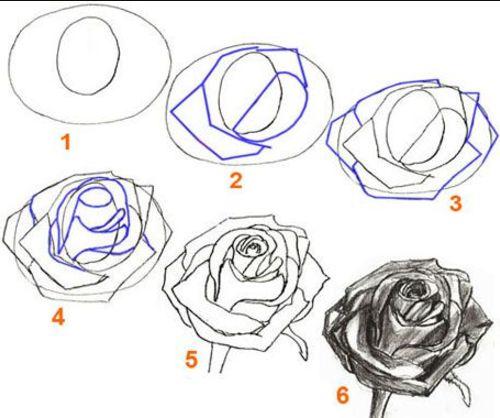 1

2

3

4

5

6