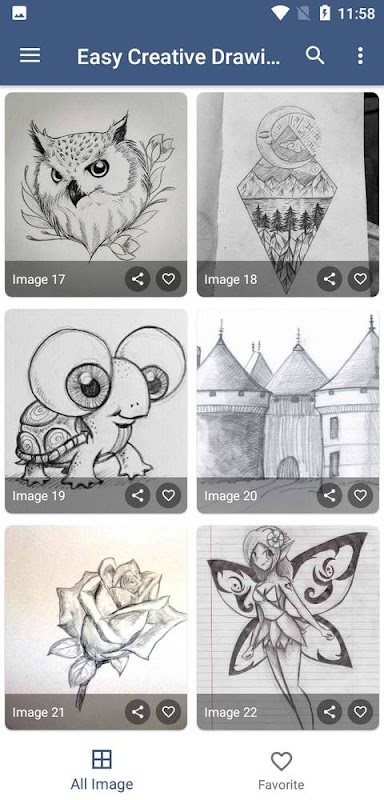 11:58

Easy Creative Drawi...

Image 17

Image 18

Image 19

Image 20

Image 21

Image 22

All Image

Favorite