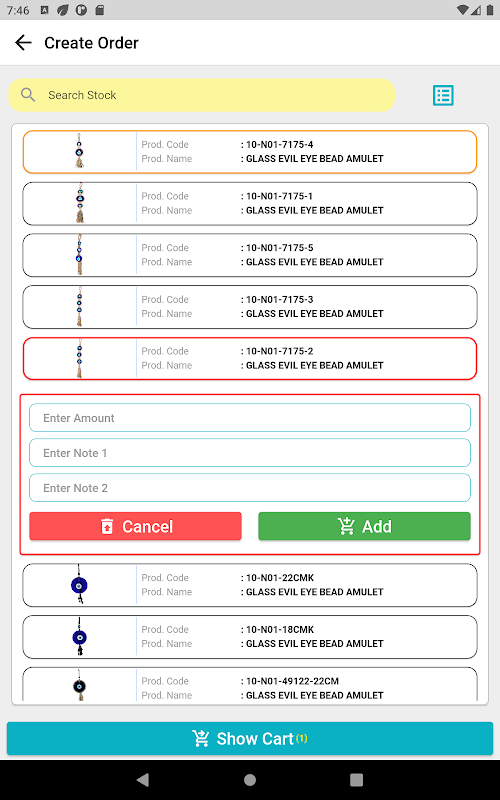 7:46

Create Order

Search Stock

Prod. Code : 10-N01-7175-4
Prod. Name : GLASS EVIL EYE BEAD AMULET

Prod. Code : 10-N01-7175-1
Prod. Name : GLASS EVIL EYE BEAD AMULET

Prod. Code : 10-N01-7175-5
Prod. Name : GLASS EVIL EYE BEAD AMULET

Prod. Code : 10-N01-7175-3
Prod. Name : GLASS EVIL EYE BEAD AMULET

Prod. Code : 10-N01-7175-2
Prod. Name : GLASS EVIL EYE BEAD AMULET

Enter Amount

Enter Note 1

Enter Note 2

Cancel

Add

Prod. Code : 10-N01-22CMK
Prod. Name : GLASS EVIL EYE BEAD AMULET

Prod. Code : 10-N01-18CMK
Prod. Name : GLASS EVIL EYE BEAD AMULET

Prod. Code : 10-N01-49122-22CM
Prod. Name : GLASS EVIL EYE BEAD AMULET

Show Cart (1)