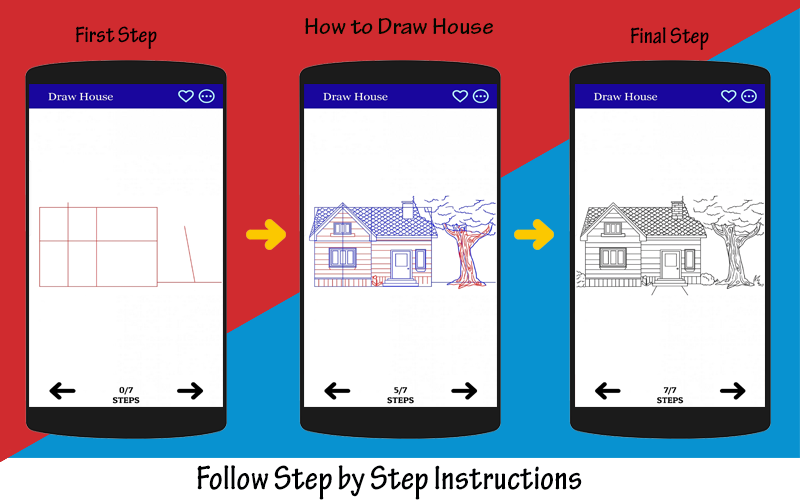 First Step

How to Draw House

Final Step

Draw House

0/7
STEPS

Draw House

5/7
STEPS

Draw House

7/7
STEPS

Follow Step by Step Instructions