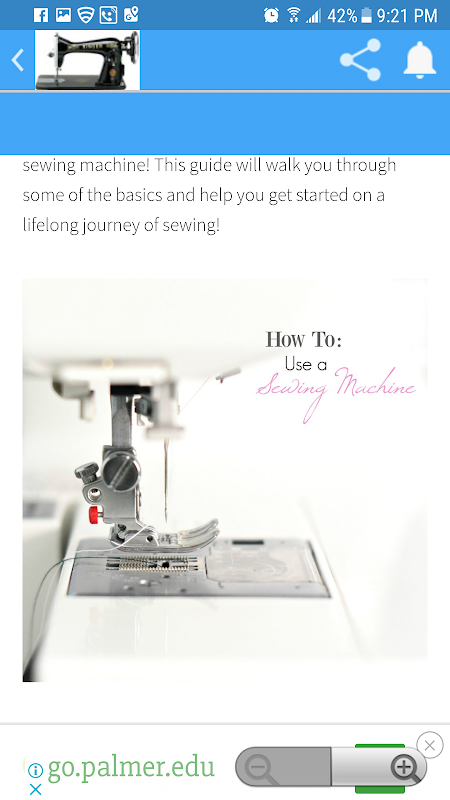 42% 9:21 PM

sewing machine! This guide will walk you through some of the basics and help you get started on a lifelong journey of sewing!

How To:
Use a
Sewing Machine

go.palmer.edu