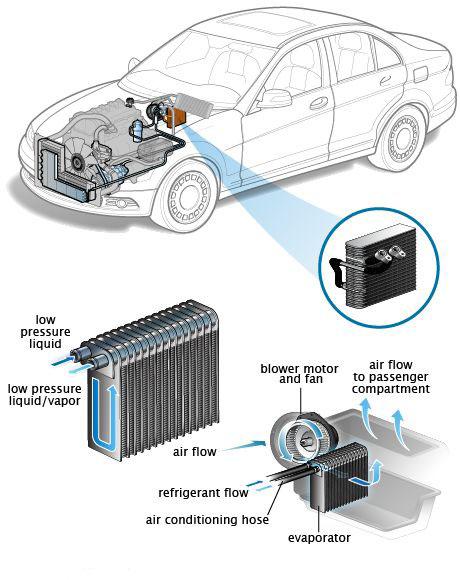 low pressure liquid

low pressure liquid/vapor

blower motor and fan

air flow to passenger compartment

air flow

refrigerant flow

air conditioning hose

evaporator