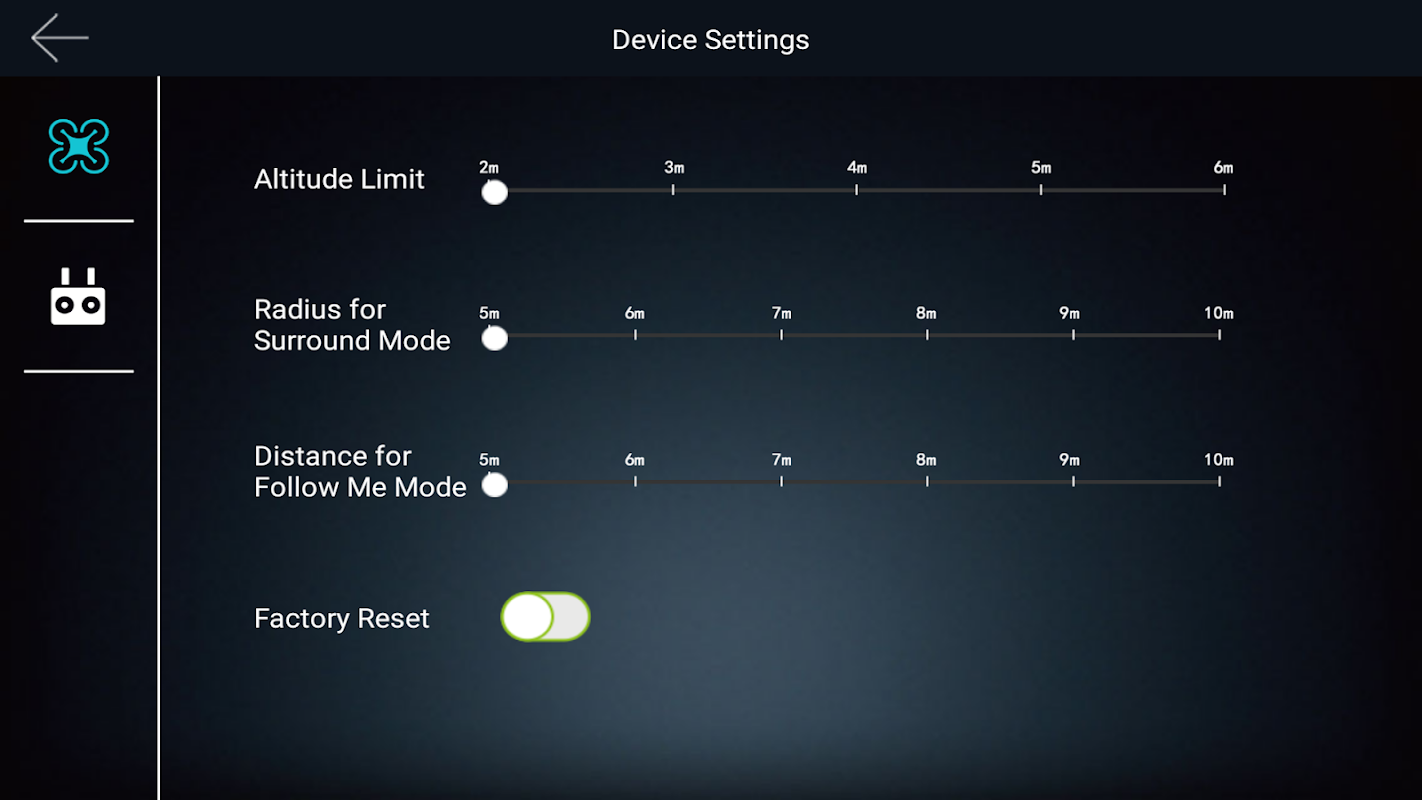 Device Settings

Altitude Limit
2m 3m 4m 5m 6m

Radius for Surround Mode
5m 6m 7m 8m 9m 10m

Distance for Follow Me Mode
5m 6m 7m 8m 9m 10m

Factory Reset