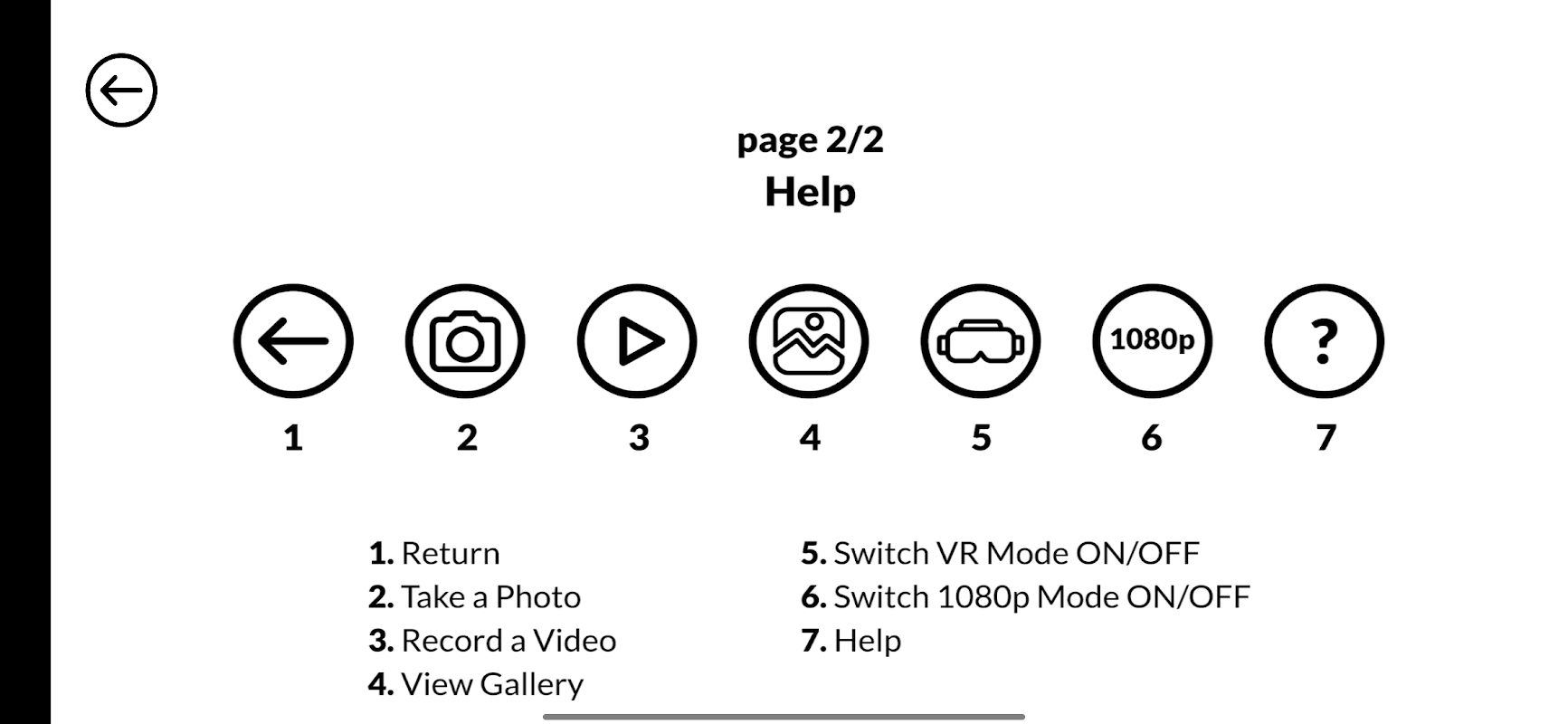 page 2/2
Help

1080p

?

1 2 3 4 5 6 7

1. Return
2. Take a Photo
3. Record a Video
4. View Gallery

5. Switch VR Mode ON/OFF
6. Switch 1080p Mode ON/OFF
7. Help