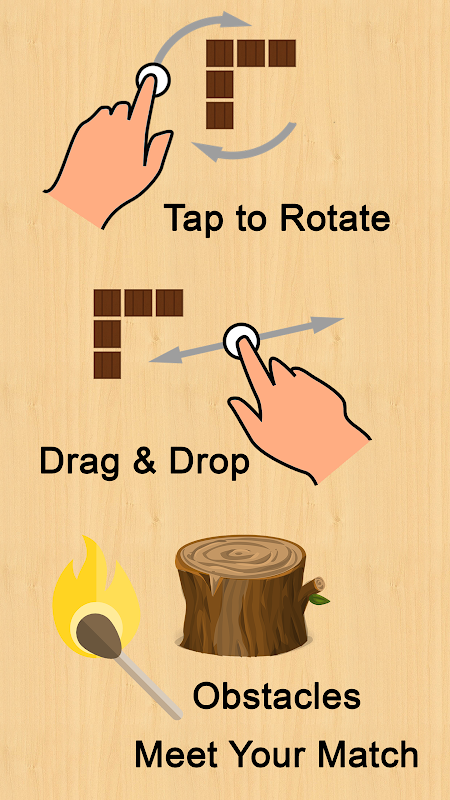 Tap to Rotate

Drag & Drop

Obstacles

Meet Your Match