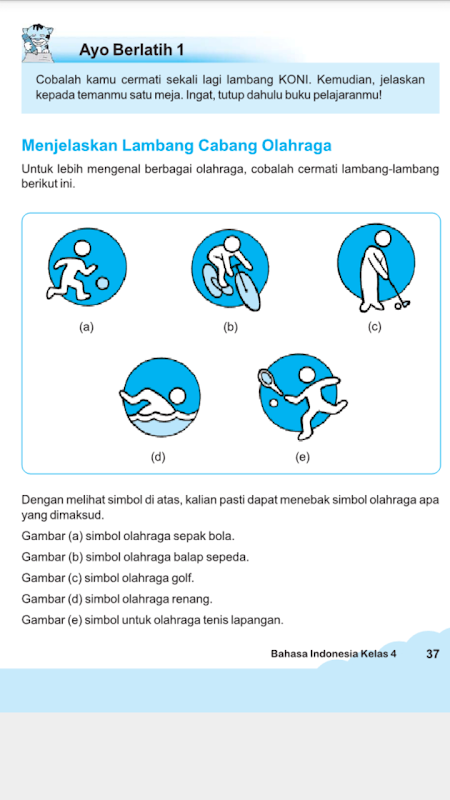 Ayo Berlatih 1

Cobalah kamu cermati sekali lagi lambang KONI. Kemudian, jelaskan kepada temanmu satu meja. Ingat, tutup dahulu buku pelajaranmu!

Menjelaskan Lambang Cabang Olahraga

Untuk lebih mengenal berbagai olahraga, cobalah cermati lambang-lambang berikut ini.

(a)

(b)

(c)

(d)

(e)

Dengan melihat simbol di atas, kalian pasti dapat menebak simbol olahraga apa yang dimaksud.

Gambar (a) simbol olahraga sepak bola.

Gambar (b) simbol olahraga balap sepeda.

Gambar (c) simbol olahraga golf.

Gambar (d) simbol olahraga renang.

Gambar (e) simbol untuk olahraga tenis lapangan.

Bahasa Indonesia Kelas 4 37