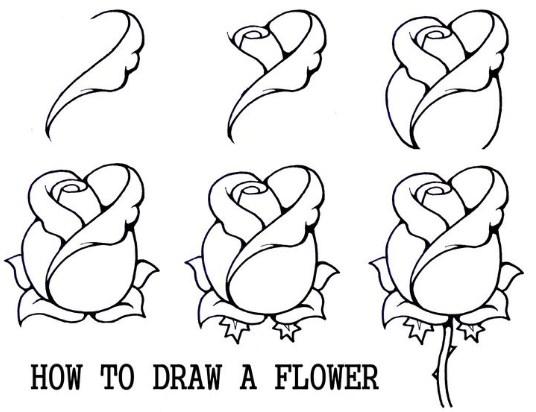 HOW TO DRAW A FLOWER