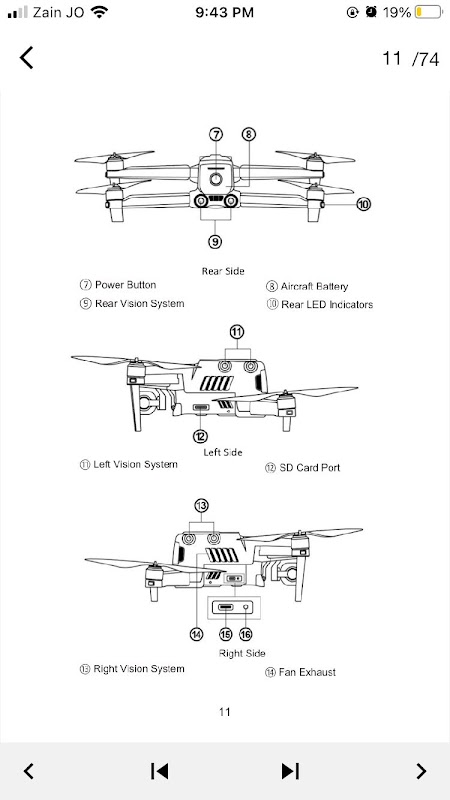 Zain JO 9:43 PM 19%

11 /74

⑦ ⑧

⑩

⑨

Rear Side

⑦ Power Button
⑧ Aircraft Battery
⑨ Rear Vision System
⑩ Rear LED Indicators

⑪

⑫

Left Side

⑪ Left Vision System
⑫ SD Card Port

⑬

⑭ ⑮ ⑯

Right Side

⑬ Right Vision System
⑭ Fan Exhaust

11