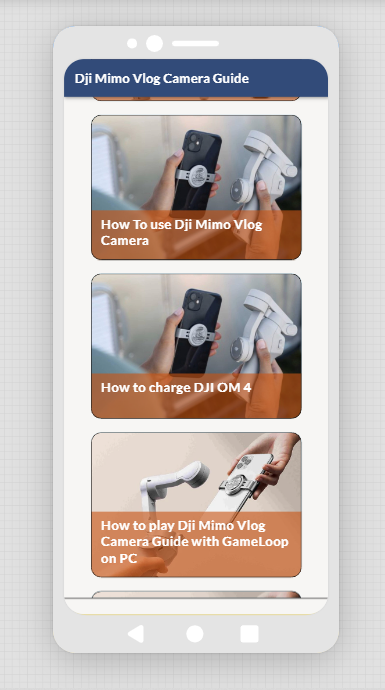 Dji Mimo Vlog Camera Guide

How To use Dji Mimo Vlog Camera

How to charge DJI OM 4

How to play Dji Mimo Vlog Camera Guide with GameLoop on PC