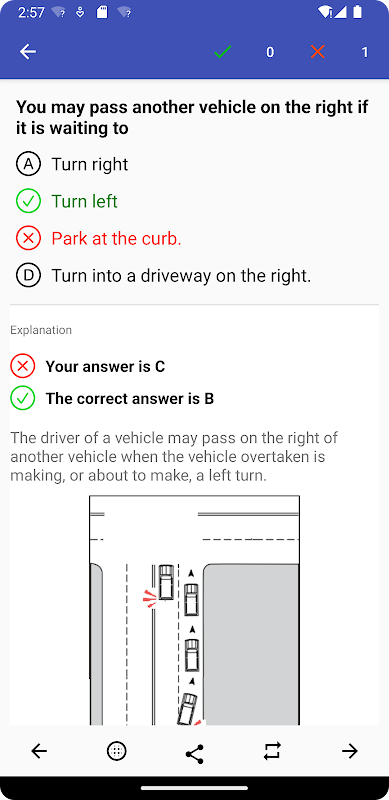 2:57

0 1

You may pass another vehicle on the right if it is waiting to

A Turn right

Turn left

Park at the curb.

D Turn into a driveway on the right.

Explanation

Your answer is C

The correct answer is B

The driver of a vehicle may pass on the right of another vehicle when the vehicle overtaken is making, or about to make, a left turn.