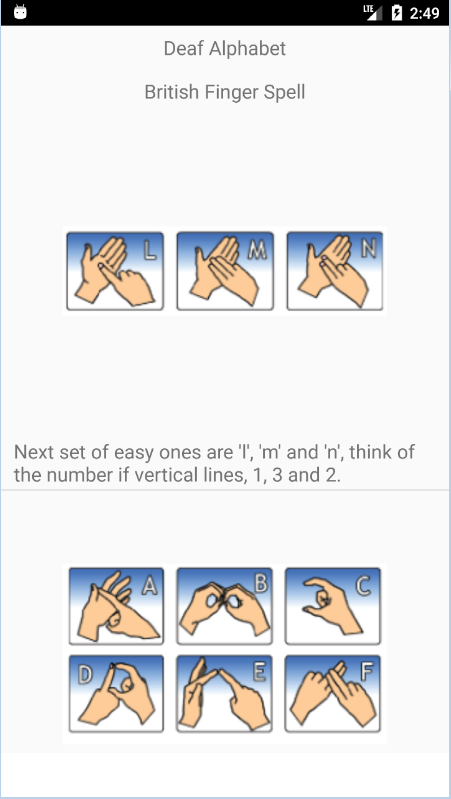 LTE 2:49

Deaf Alphabet

British Finger Spell

L M N

Next set of easy ones are 'l', 'm' and 'n', think of the number if vertical lines, 1, 3 and 2.

A B C

D E F