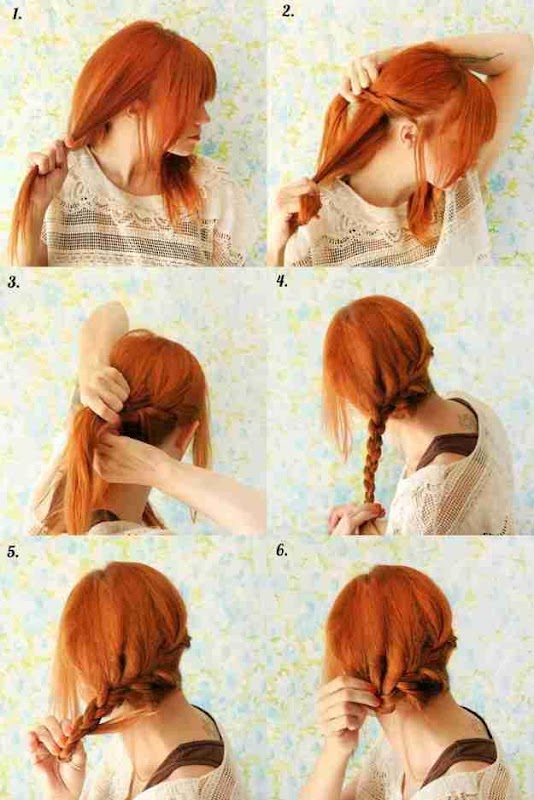 1.

2.

3.

4.

5.

6.