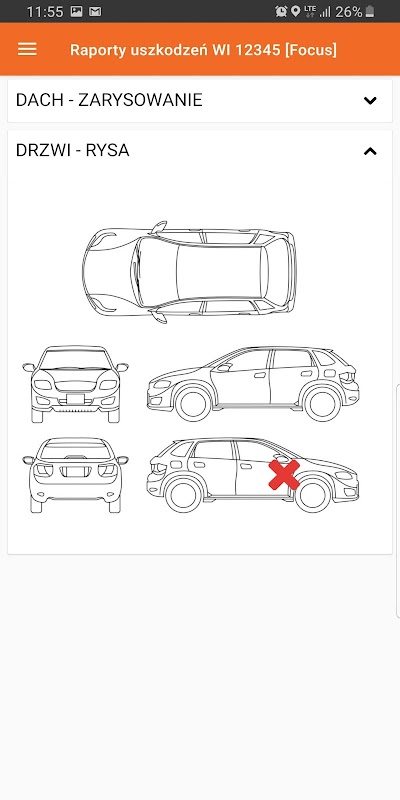 11:55 LTE 26%

Raporty uszkodzeń WI 12345 [Focus]

DACH - ZARYSOWANIE

DRZWI - RYSA