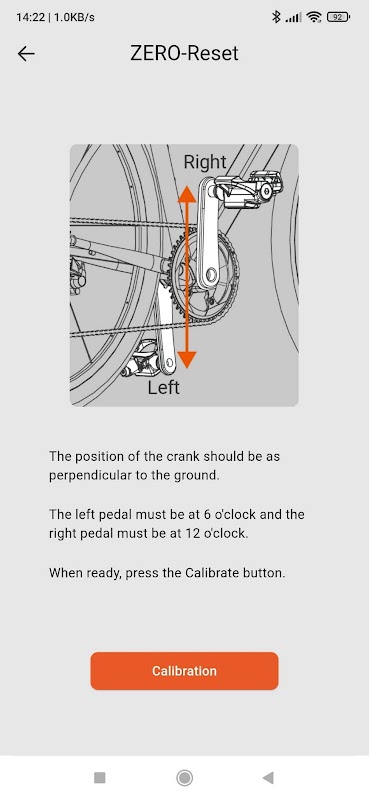 14:22 | 1.0KB/s

92

ZERO-Reset

Right

Left

The position of the crank should be as perpendicular to the ground.

The left pedal must be at 6 o'clock and the right pedal must be at 12 o'clock.

When ready, press the Calibrate button.

Calibration