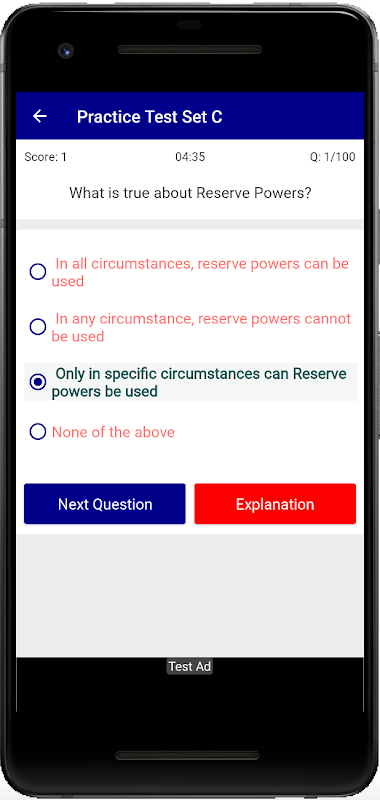 Practice Test Set C

Score: 1 04:35 Q: 1/100

What is true about Reserve Powers?

In all circumstances, reserve powers can be used

In any circumstance, reserve powers cannot be used

Only in specific circumstances can Reserve powers be used

None of the above

Next Question

Explanation

Test Ad