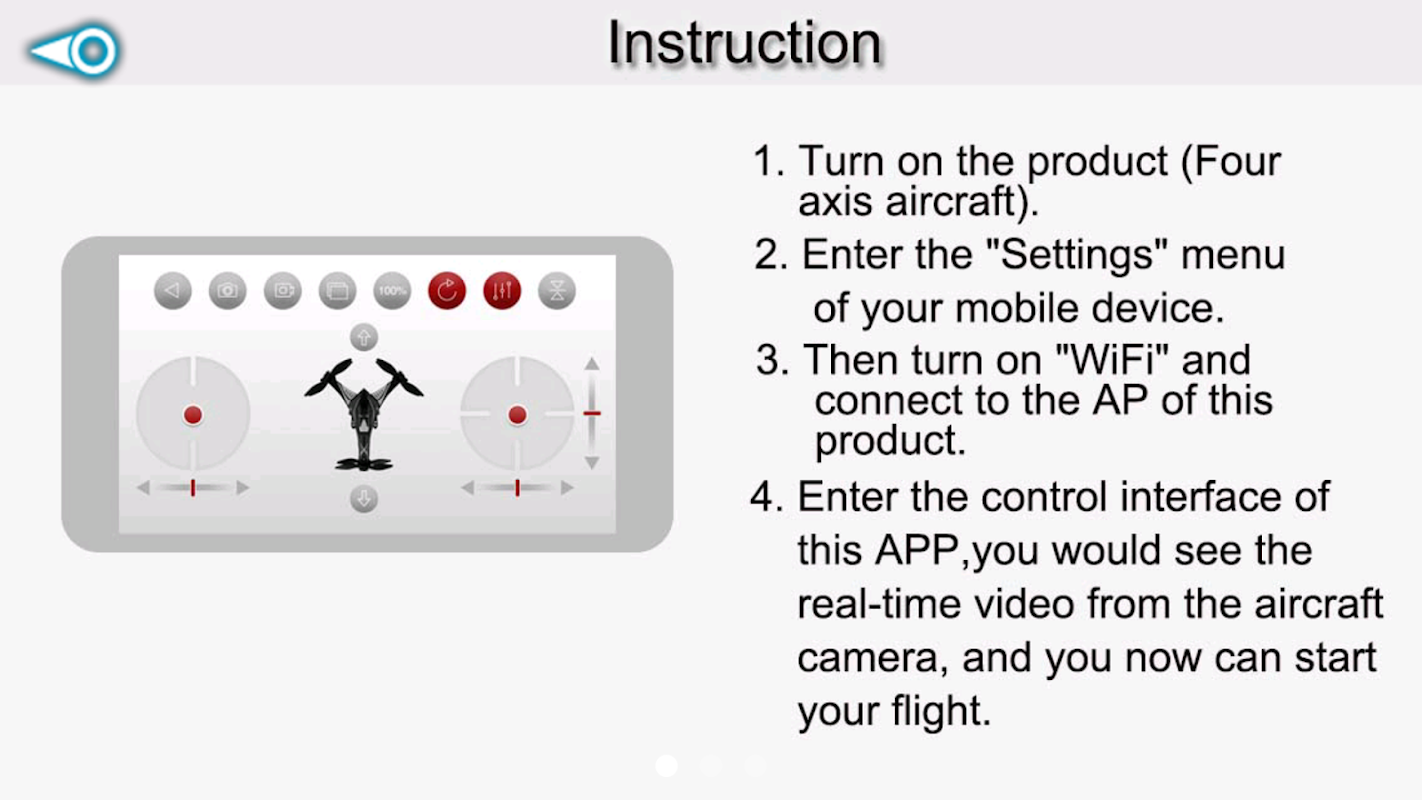 Instruction

100%

1. Turn on the product (Four axis aircraft).

2. Enter the "Settings" menu of your mobile device.

3. Then turn on "WiFi" and connect to the AP of this product.

4. Enter the control interface of this APP,you would see the real-time video from the aircraft camera, and you now can start your flight.