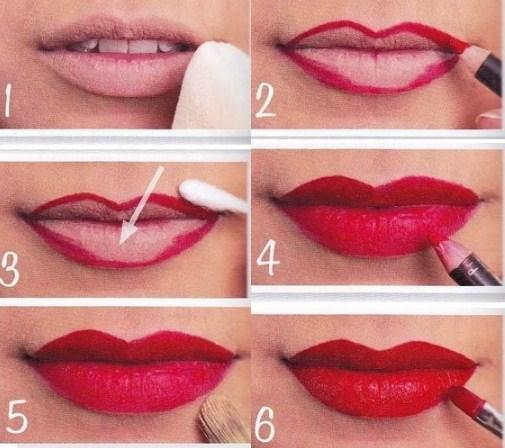 1
2
3
4
5
6