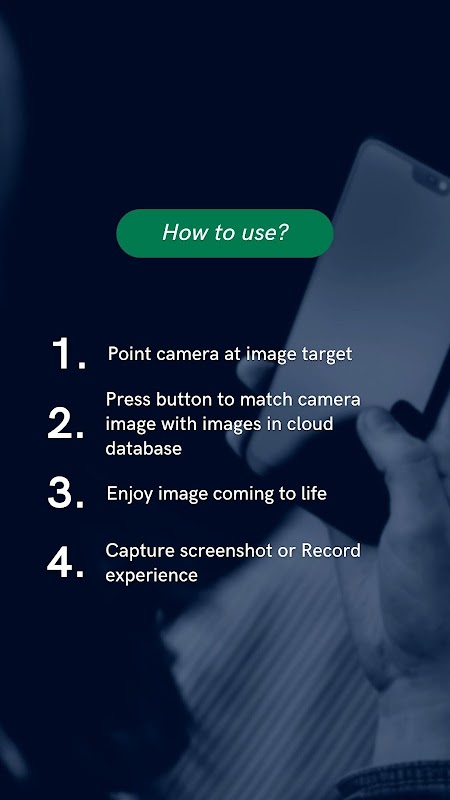 How to use?

1. Point camera at image target

2. Press button to match camera image with images in cloud database

3. Enjoy image coming to life

4. Capture screenshot or Record experience