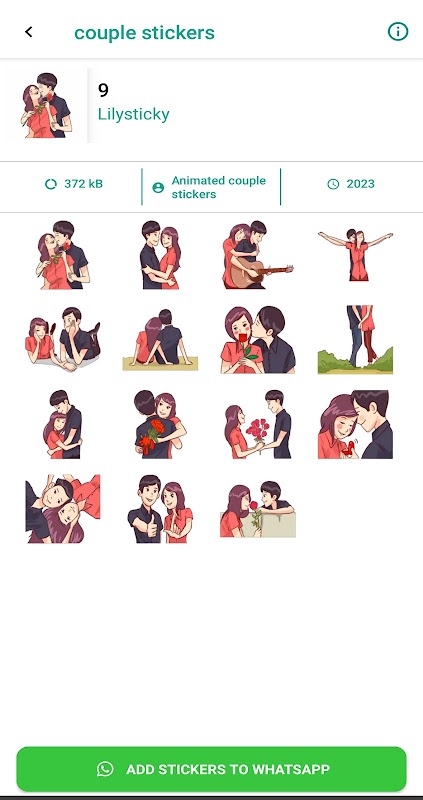 couple stickers

9
Lilysticky

372 kB
Animated couple stickers
2023

ADD STICKERS TO WHATSAPP