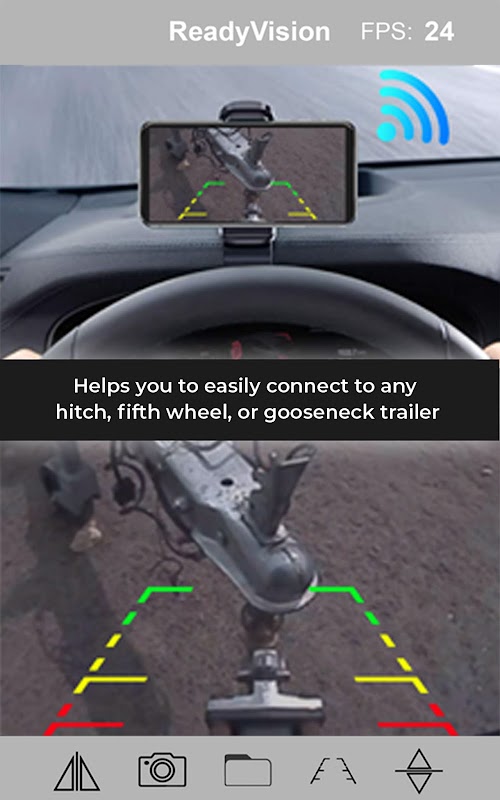 ReadyVision FPS: 24

Helps you to easily connect to any hitch, fifth wheel, or gooseneck trailer