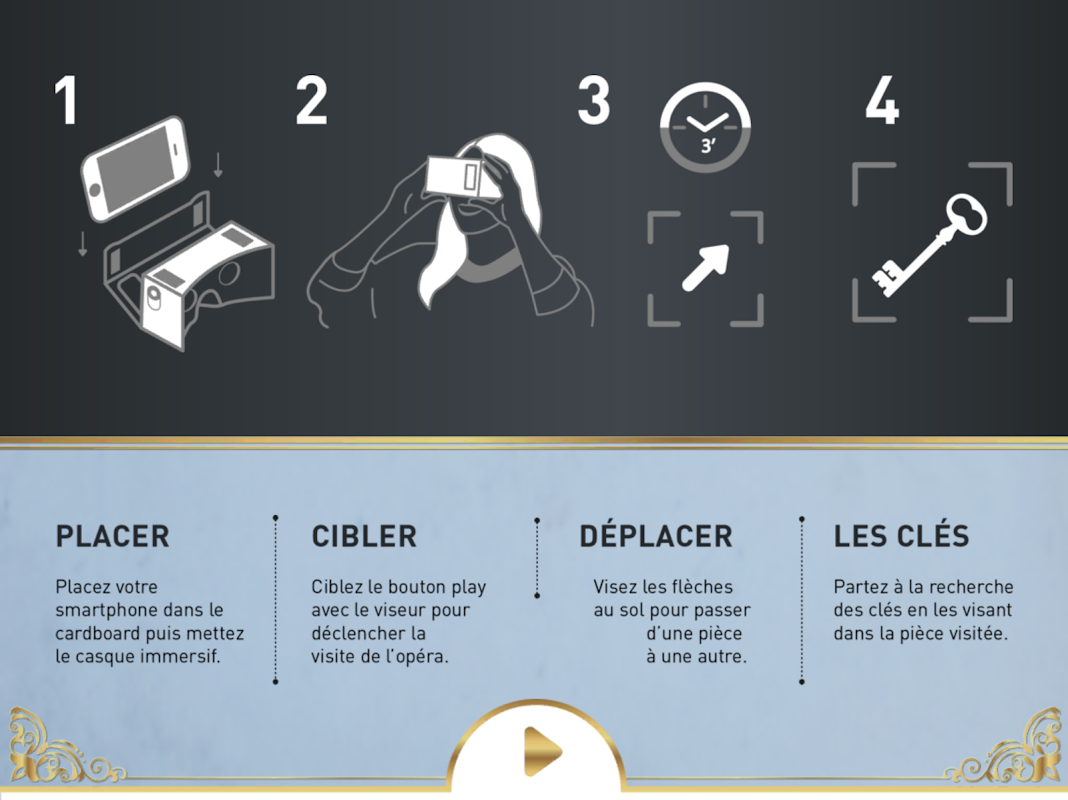 1

2

3

3'

4

PLACER

Placez votre smartphone dans le cardboard puis mettez le casque immersif.

CIBLER

Ciblez le bouton play avec le viseur pour déclencher la visite de l'opéra.

DÉPLACER

Visez les flèches au sol pour passer d'une pièce à une autre.

LES CLÉS

Partez à la recherche des clés en les visant dans la pièce visitée.