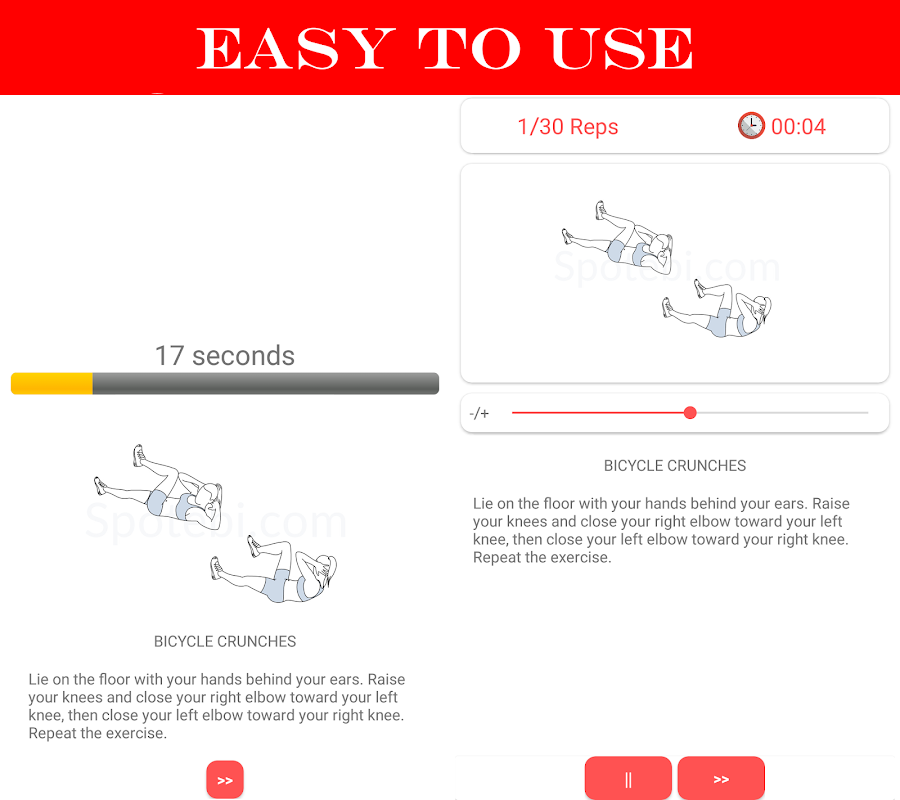 EASY TO USE

17 seconds

Spotebi.com

BICYCLE CRUNCHES

Lie on the floor with your hands behind your ears. Raise your knees and close your right elbow toward your left knee, then close your left elbow toward your right knee. Repeat the exercise.

>>

1/30 Reps

00:04

Spotebi.com

-/+

BICYCLE CRUNCHES

Lie on the floor with your hands behind your ears. Raise your knees and close your right elbow toward your left knee, then close your left elbow toward your right knee. Repeat the exercise.

||

>>