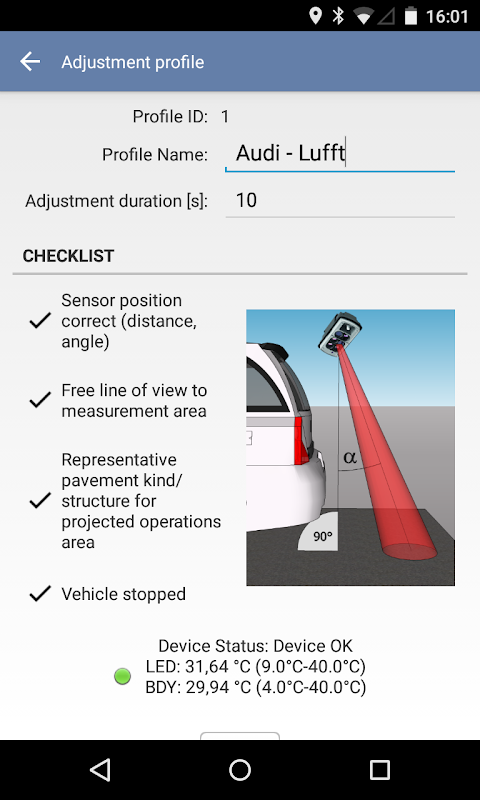 16:01

Adjustment profile

Profile ID: 1

Profile Name: Audi - Lufft

Adjustment duration [s]: 10

CHECKLIST

Sensor position correct (distance, angle)

Free line of view to measurement area

Representative pavement kind/ structure for projected operations area

Vehicle stopped

α

90°

Device Status: Device OK
LED: 31,64 °C (9.0°C-40.0°C)
BDY: 29,94 °C (4.0°C-40.0°C)