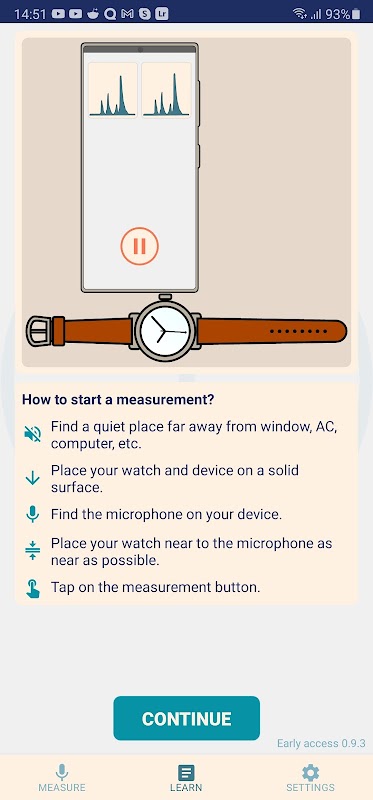 14:51 93%

How to start a measurement?

Find a quiet place far away from window, AC, computer, etc.

Place your watch and device on a solid surface.

Find the microphone on your device.

Place your watch near to the microphone as near as possible.

Tap on the measurement button.

CONTINUE

Early access 0.9.3

MEASURE LEARN SETTINGS