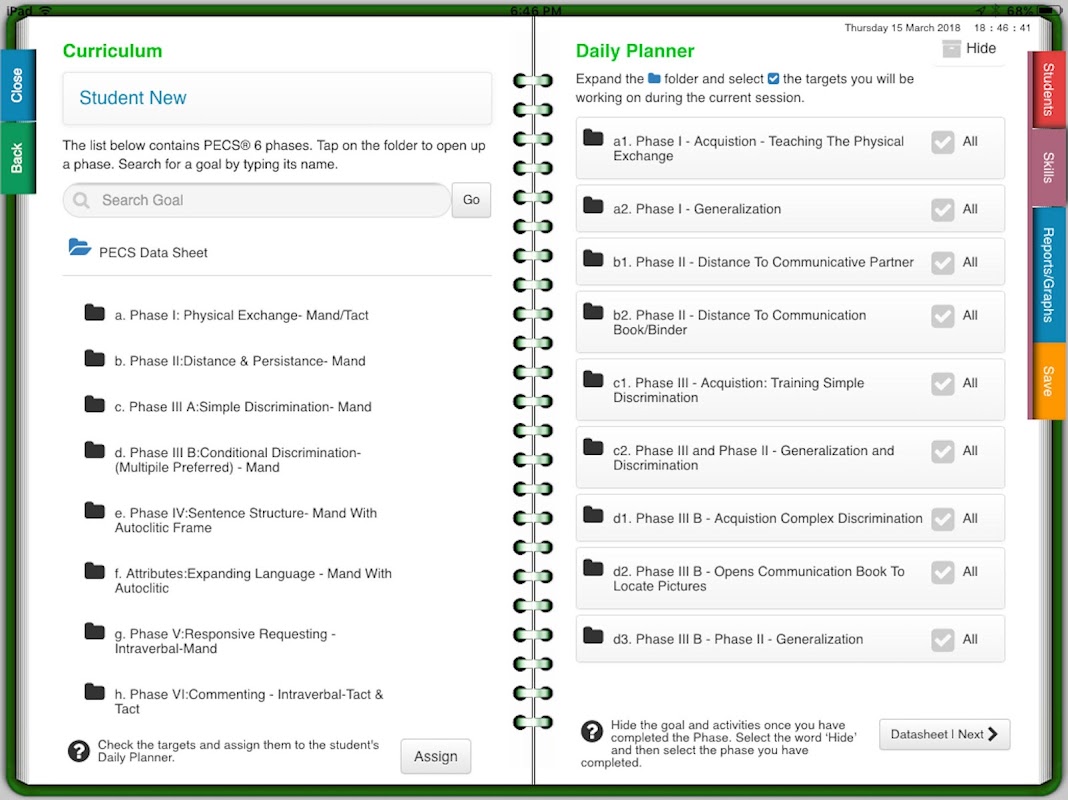 iPad 6:46 PM 68%

Thursday 15 March 2018 18 : 46 : 41

Close
Back

Curriculum

Student New

The list below contains PECS® 6 phases. Tap on the folder to open up a phase. Search for a goal by typing its name.

Search Goal
Go

PECS Data Sheet

a. Phase I: Physical Exchange- Mand/Tact

b. Phase II:Distance & Persistance- Mand

c. Phase III A:Simple Discrimination- Mand

d. Phase III B:Conditional Discrimination- (Multipile Preferred) - Mand

e. Phase IV:Sentence Structure- Mand With Autoclitic Frame

f. Attributes:Expanding Language - Mand With Autoclitic

g. Phase V:Responsive Requesting - Intraverbal-Mand

h. Phase VI:Commenting - Intraverbal-Tact & Tact

Check the targets and assign them to the student's Daily Planner.
Assign

Daily Planner
Hide

Expand the folder and select the targets you will be working on during the current session.

a1. Phase I - Acquistion - Teaching The Physical Exchange All

a2. Phase I - Generalization All

b1. Phase II - Distance To Communicative Partner All

b2. Phase II - Distance To Communication Book/Binder All

c1. Phase III - Acquistion: Training Simple Discrimination All

c2. Phase III and Phase II - Generalization and Discrimination All

d1. Phase III B - Acquistion Complex Discrimination All

d2. Phase III B - Opens Communication Book To Locate Pictures All

d3. Phase III B - Phase II - Generalization All

Hide the goal and activities once you have completed the Phase. Select the word 'Hide' and then select the phase you have completed.
Datasheet | Next

Students
Skills
Reports/Graphs
Save