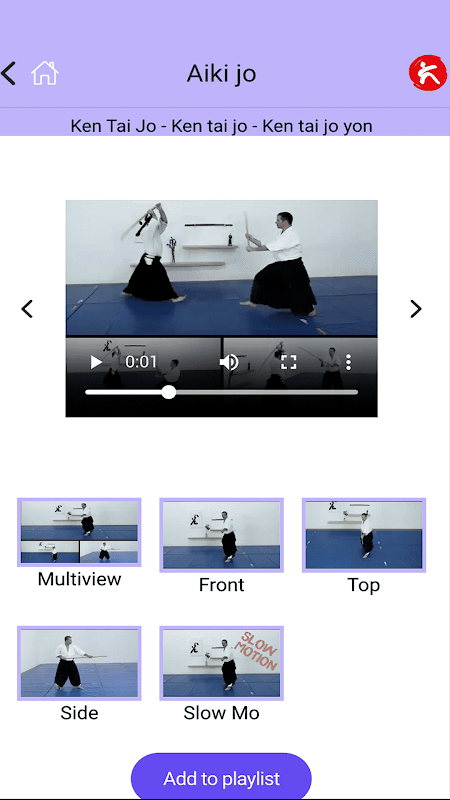 Aiki jo

Ken Tai Jo - Ken tai jo - Ken tai jo yon

0:01

Multiview

Front

Top

Side

SLOW MOTION

Slow Mo

Add to playlist