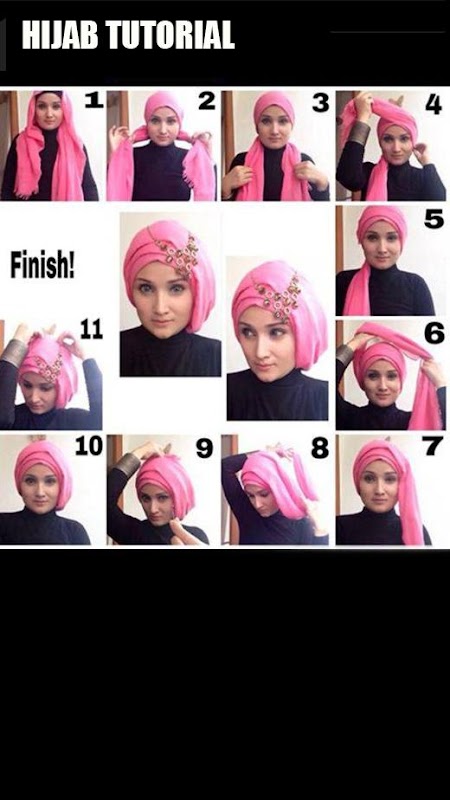 HIJAB TUTORIAL

1

2

3

4

Finish!

5

11

6

10

9

8

7