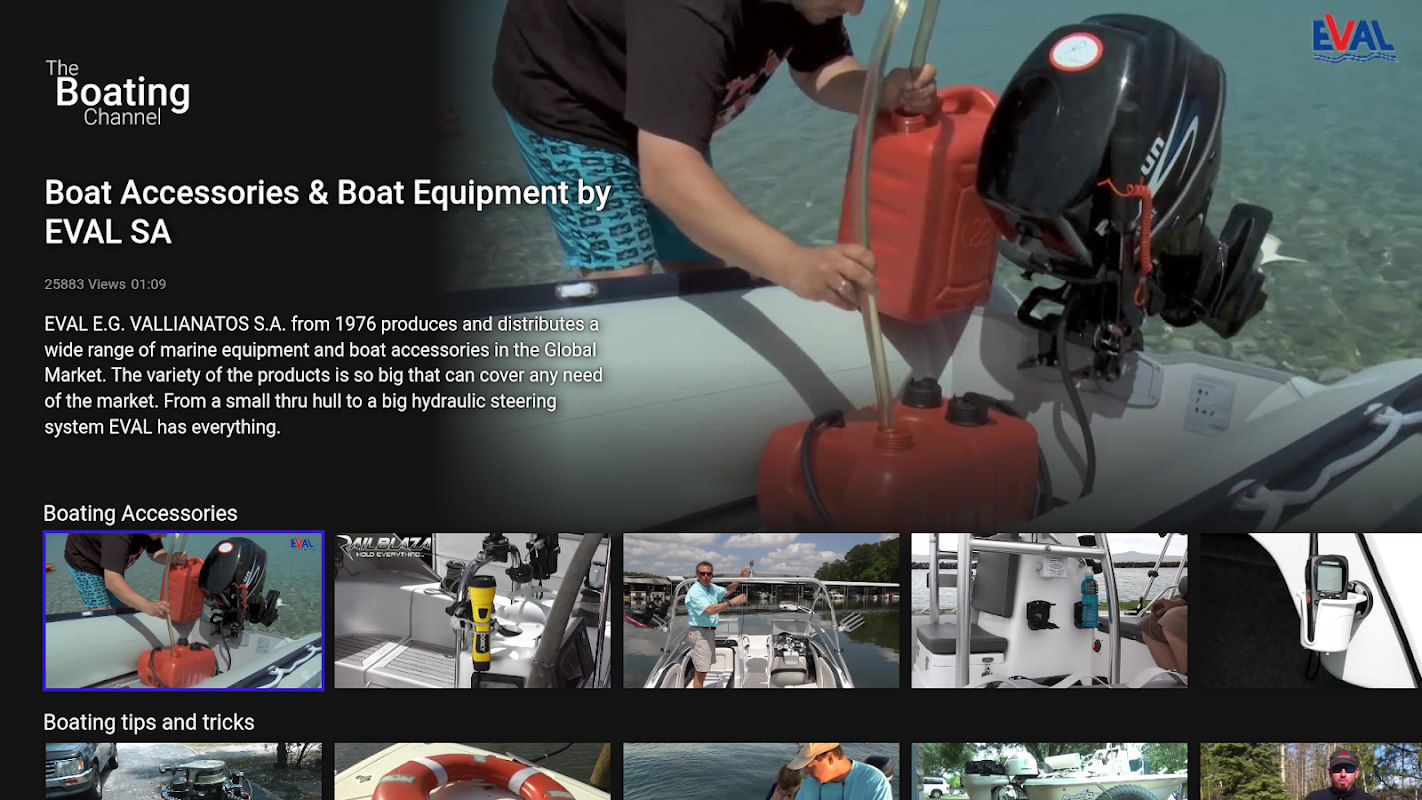 The Boating Channel

EVAL

Boat Accessories & Boat Equipment by EVAL SA

25883 Views 01:09

EVAL E.G. VALLIANATOS S.A. from 1976 produces and distributes a wide range of marine equipment and boat accessories in the Global Market. The variety of the products is so big that can cover any need of the market. From a small thru hull to a big hydraulic steering system EVAL has everything.

Boating Accessories

EVAL

RAILBLAZA HOLD EVERYTHING

Boating tips and tricks