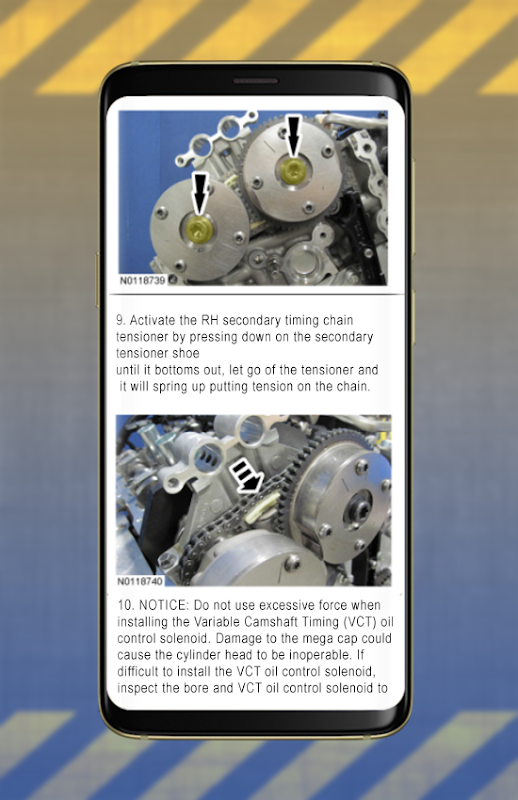 N0118739

9. Activate the RH secondary timing chain tensioner by pressing down on the secondary tensioner shoe
until it bottoms out, let go of the tensioner and it will spring up putting tension on the chain.

N0118740

10. NOTICE: Do not use excessive force when installing the Variable Camshaft Timing (VCT) oil control solenoid. Damage to the mega cap could cause the cylinder head to be inoperable. If difficult to install the VCT oil control solenoid, inspect the bore and VCT oil control solenoid to