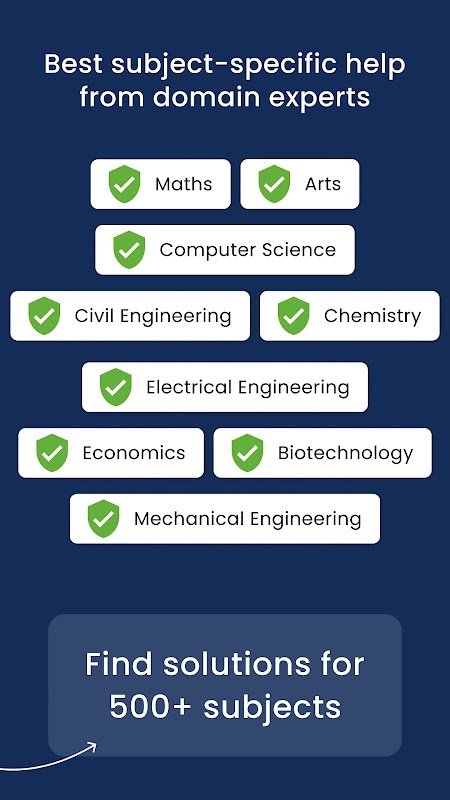 Best subject-specific help from domain experts

Maths

Arts

Computer Science

Civil Engineering

Chemistry

Electrical Engineering

Economics

Biotechnology

Mechanical Engineering

Find solutions for 500+ subjects