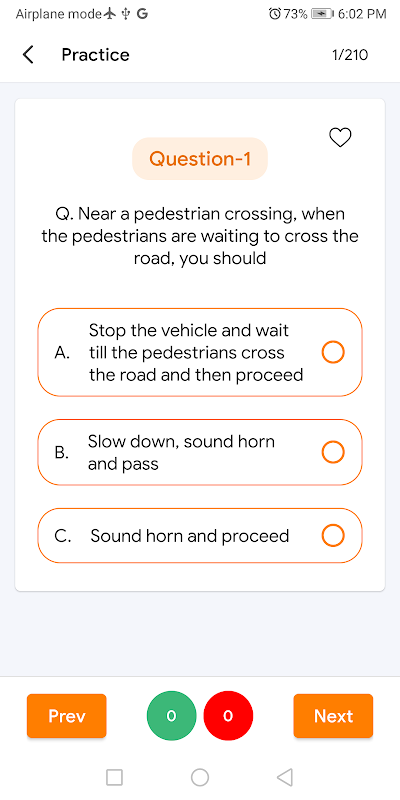 Airplane mode G 73% 6:02 PM

Practice 1/210

Question-1

Q. Near a pedestrian crossing, when the pedestrians are waiting to cross the road, you should

A. Stop the vehicle and wait till the pedestrians cross the road and then proceed

B. Slow down, sound horn and pass

C. Sound horn and proceed

Prev 0 0 Next