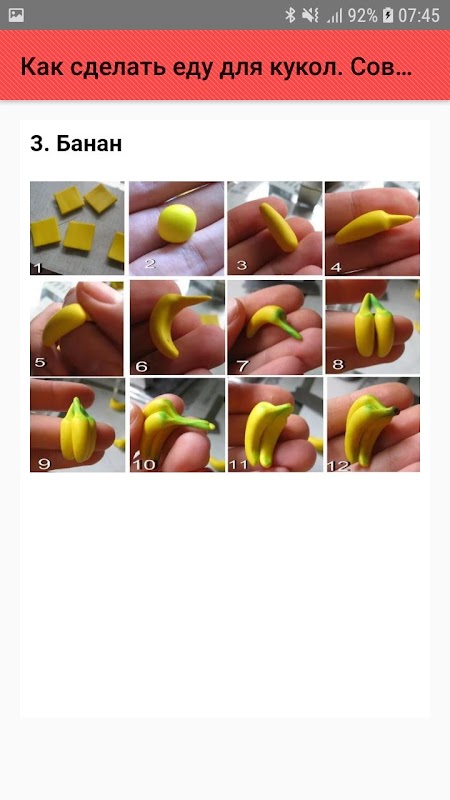 92% 07:45

Как сделать еду для кукол. Сов...

3. Банан

1
2
3
4
5
6
7
8
9
10
11
12