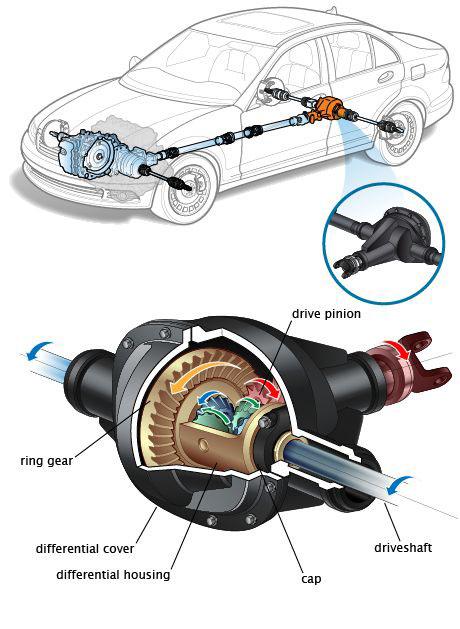 drive pinion

ring gear

differential cover

differential housing

cap

driveshaft