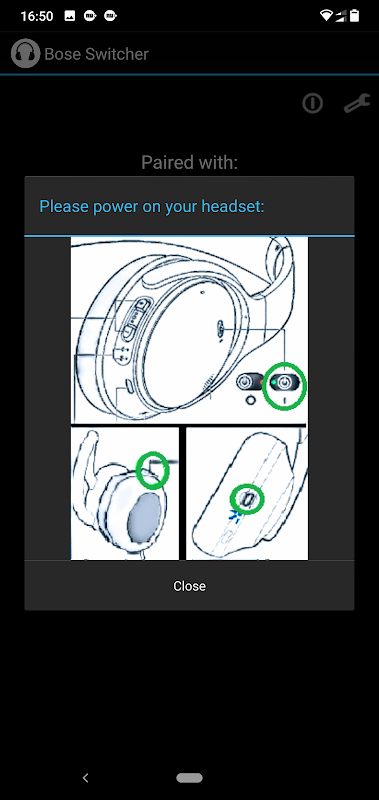 16:50

Bose Switcher

Paired with:

Please power on your headset:

Close