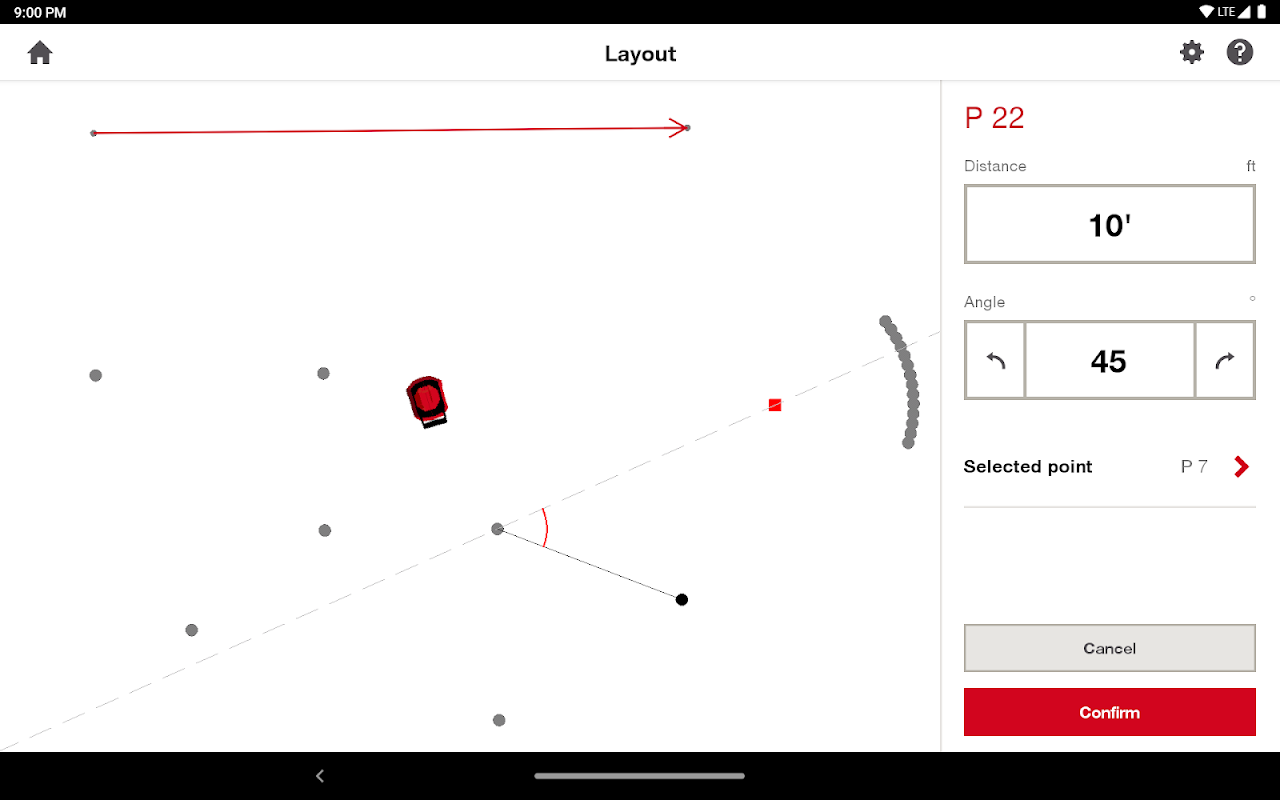 9:00 PM

LTE

Layout

P 22

Distance

ft

10'

Angle

°

45

Selected point

P 7

Cancel

Confirm