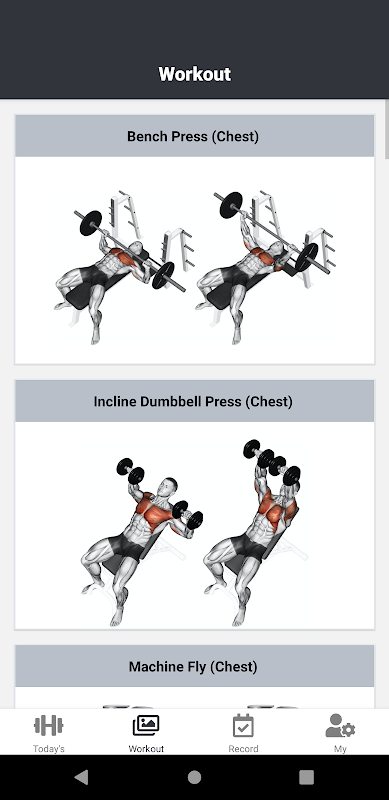 Workout

Bench Press (Chest)

Incline Dumbbell Press (Chest)

Machine Fly (Chest)

Today's
Workout
Record
My