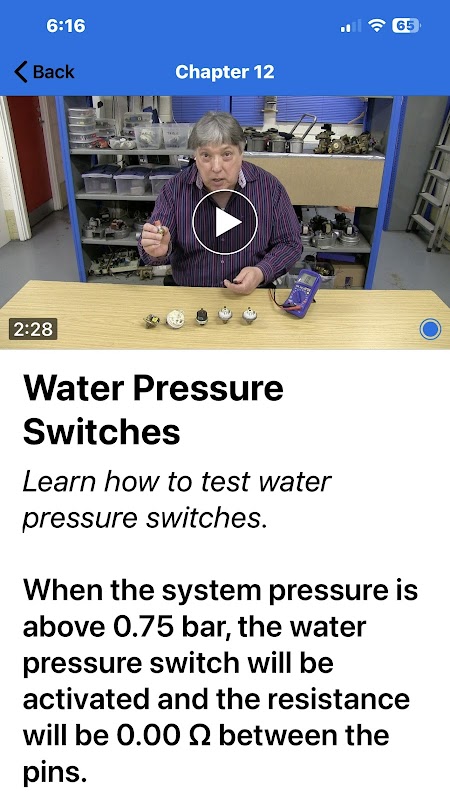 6:16

65

Back

Chapter 12

2:28

Water Pressure Switches

Learn how to test water pressure switches.

When the system pressure is above 0.75 bar, the water pressure switch will be activated and the resistance will be 0.00 Ω between the pins.