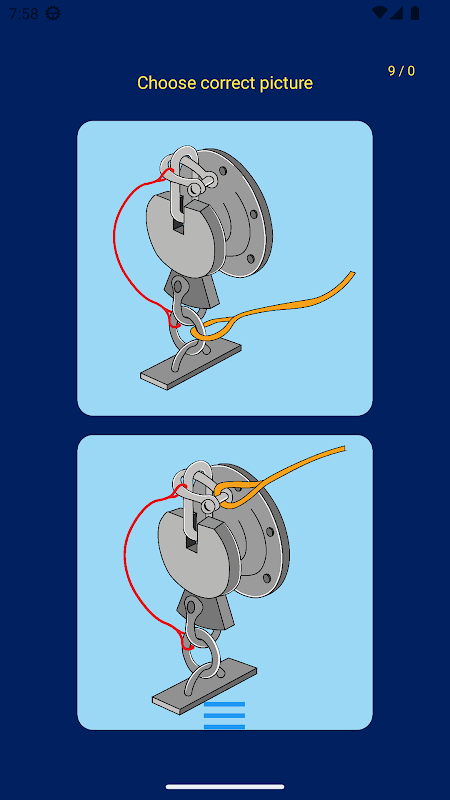 7:58

9 / 0

Choose correct picture