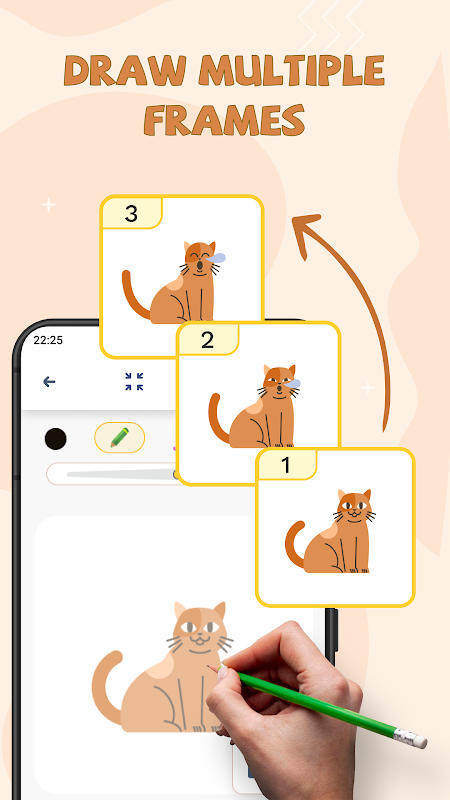 DRAW MULTIPLE FRAMES

3

22:25

2

1