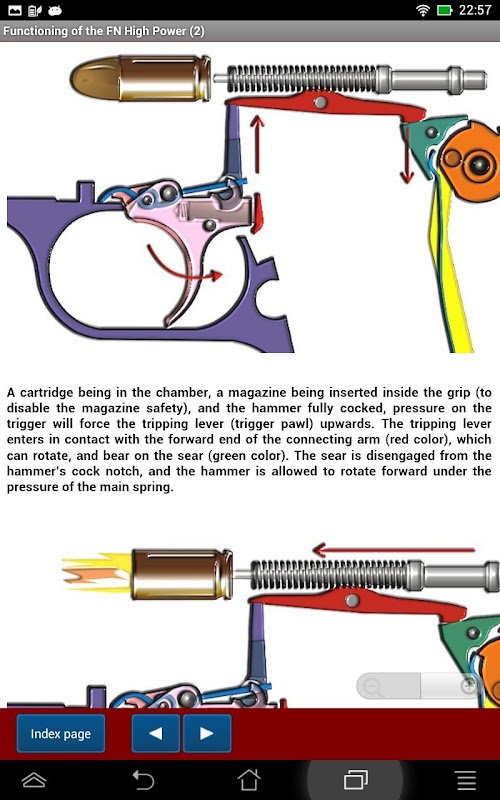 22:57

Functioning of the FN High Power (2)

A cartridge being in the chamber, a magazine being inserted inside the grip (to disable the magazine safety), and the hammer fully cocked, pressure on the trigger will force the tripping lever (trigger pawl) upwards. The tripping lever enters in contact with the forward end of the connecting arm (red color), which can rotate, and bear on the sear (green color). The sear is disengaged from the hammer's cock notch, and the hammer is allowed to rotate forward under the pressure of the main spring.

Index page